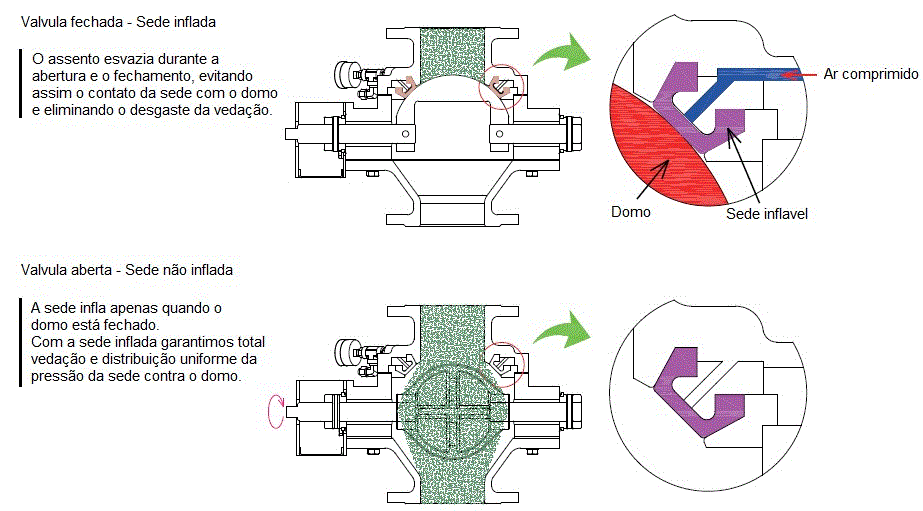 Valvula fechada - Sede inflada

O assento esvazia durante a abertura e o fechamento, evitando assim o contato da sede com o domo e eliminando o desgaste da vedação.

Ar comprimido

Domo

Sede inflavel

Valvula aberta - Sede não inflada

A sede infla apenas quando o domo está fechado.
Com a sede inflada garantimos total vedação e distribuição uniforme da pressão da sede contra o domo.